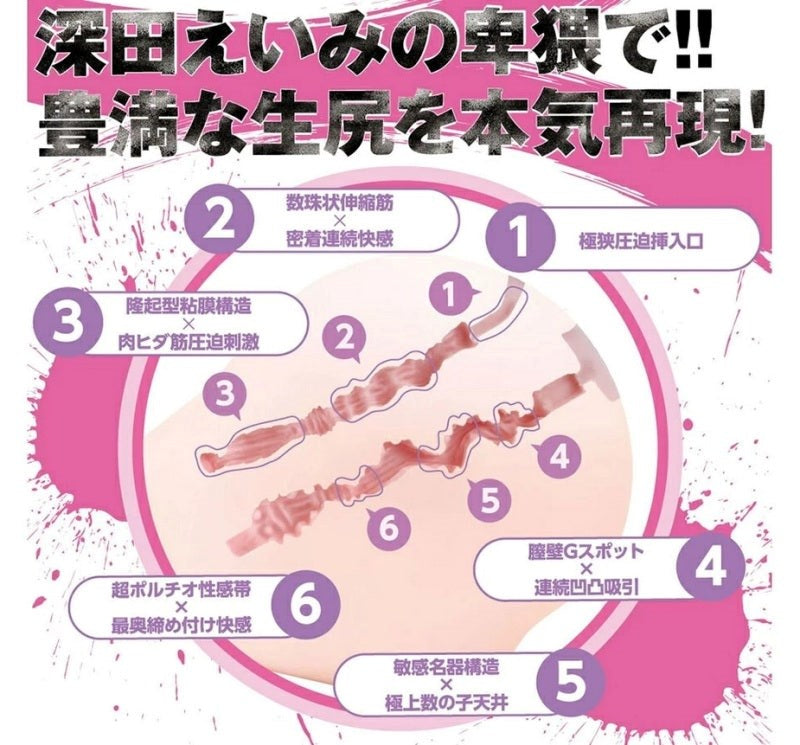 深田えいみの卑猥で!!
豊満な生尻を本気再現!

2 数珠状伸縮筋 × 密着連続快感

1 極狭圧迫挿入口

3 隆起型粘膜構造 × 肉ヒダ筋圧迫刺激

1

2

3

4

5

6

4 膣壁Gスポット × 連続凹凸吸引

6 超ポルチオ性感帯 × 最奥締め付け快感

5 敏感名器構造 × 極上数の子天井